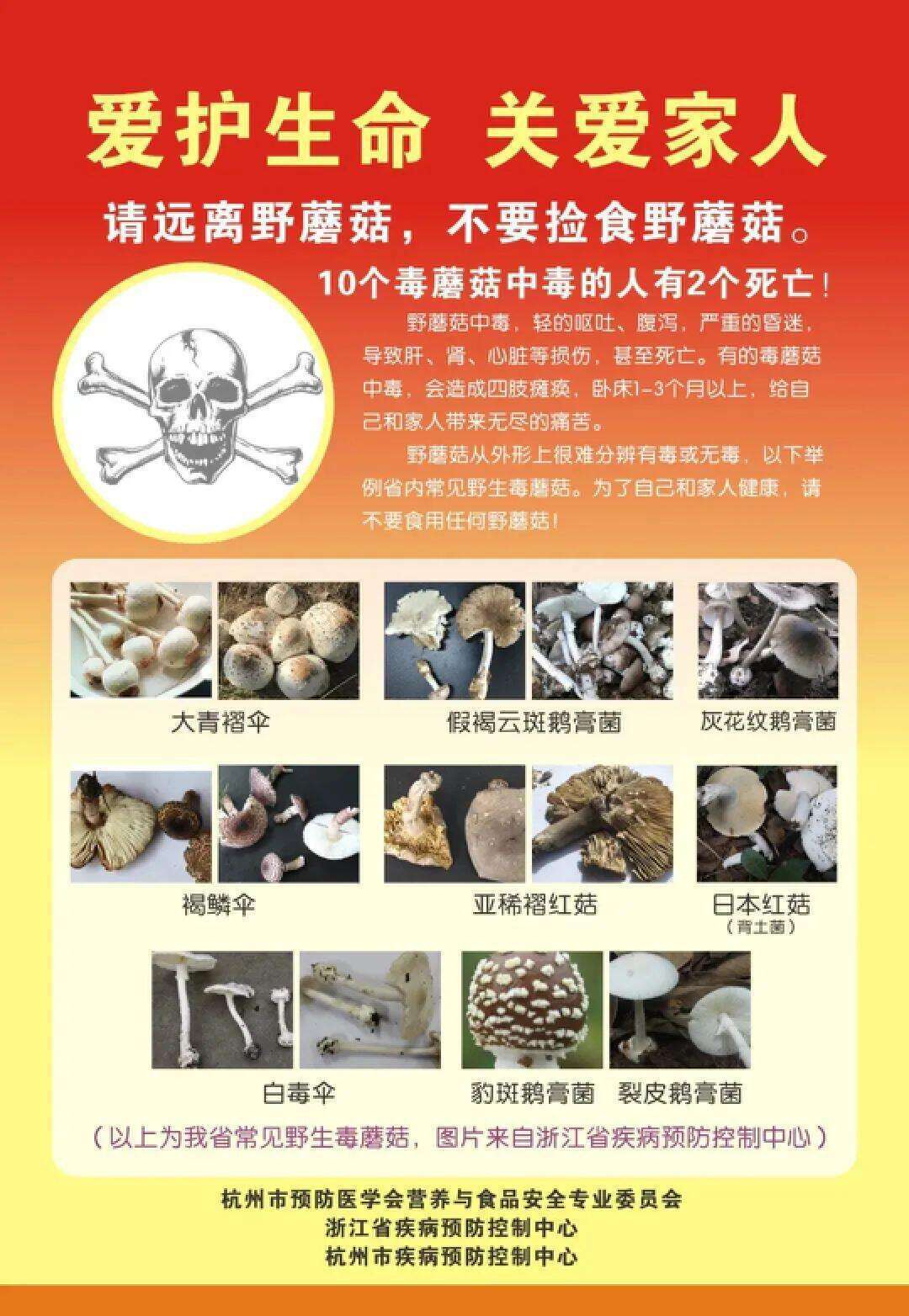 爱护生命 关爱家人

请远离野蘑菇，不要捡食野蘑菇。

10个毒蘑菇中毒的人有2个死亡！

野蘑菇中毒，轻的呕吐、腹泻，严重的昏迷，导致肝、肾、心脏等损伤，甚至死亡。有的毒蘑菇中毒，会造成四肢瘫痪，卧床1-3个月以上，给自己和家人带来无尽的痛苦。

野蘑菇从外形上很难分辨有毒或无毒，以下举例省内常见野生毒蘑菇。为了自己和家人健康，请不要食用任何野蘑菇！

大青褶伞

假褐云斑鹅膏菌

灰花纹鹅膏菌

褐鳞伞

亚稀褶红菇

日本红菇
（背土菌）

白毒伞

豹斑鹅膏菌

裂皮鹅膏菌

（以上为我省常见野生毒蘑菇，图片来自浙江省疾病预防控制中心）

杭州市预防医学会营养与食品安全专业委员会
浙江省疾病预防控制中心
杭州市疾病预防控制中心